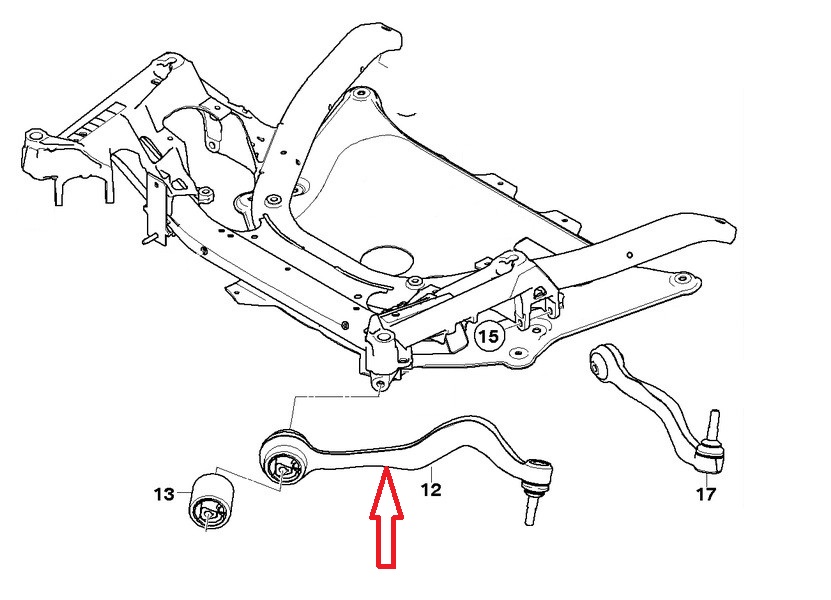 15

13

12

17